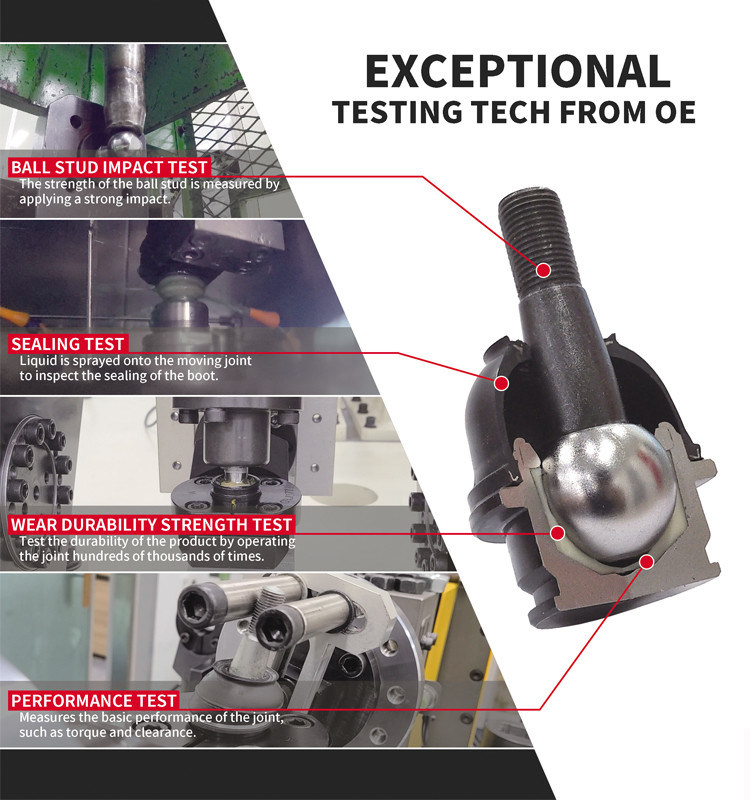 EXCEPTIONAL
TESTING TECH FROM OE

BALL STUD IMPACT TEST
The strength of the ball stud is measured by applying a strong impact.

SEALING TEST
Liquid is sprayed onto the moving joint to inspect the sealing of the boot.

WEAR DURABILITY STRENGTH TEST
Test the durability of the product by operating the joint hundreds of thousands of times.

PERFORMANCE TEST
Measures the basic performance of the joint, such as torque and clearance.